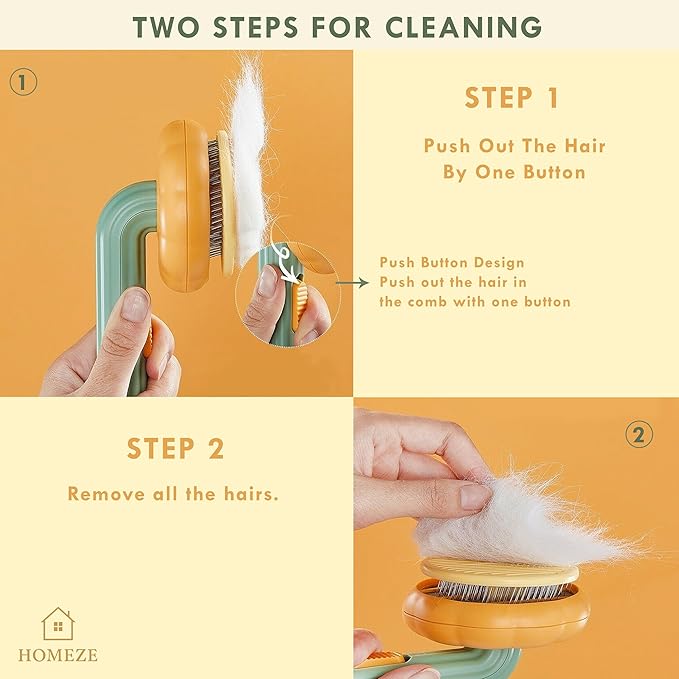 TWO STEPS FOR CLEANING

1

STEP 1

Push Out The Hair By One Button

Push Button Design
Push out the hair in the comb with one button

STEP 2

Remove all the hairs.

2

HOMEZE