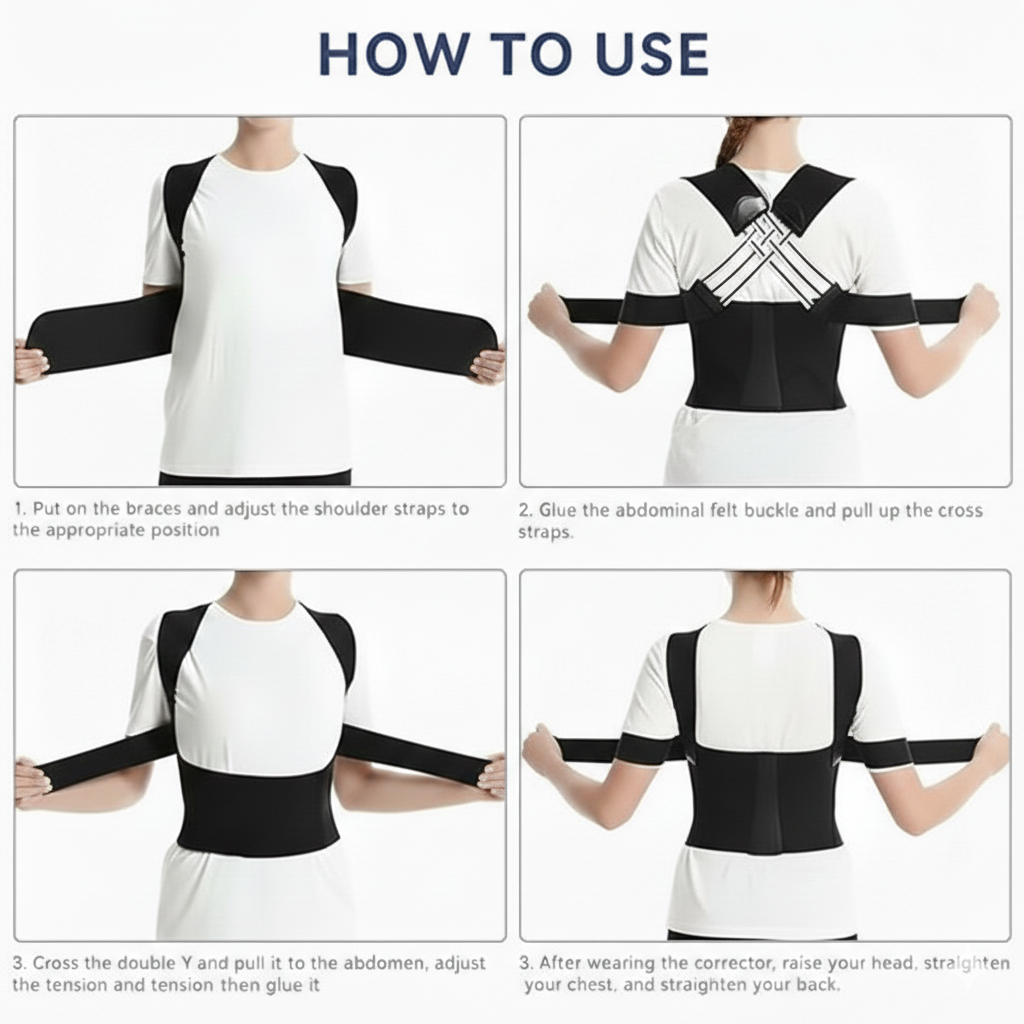 HOW TO USE

1. Put on the braces and adjust the shoulder straps to the appropriate position

2. Glue the abdominal felt buckle and pull up the cross straps.

3. Cross the double Y and pull it to the abdomen, adjust the tension and tension then glue it

3. After wearing the corrector, raise your head, straighten your chest, and straighten your back.